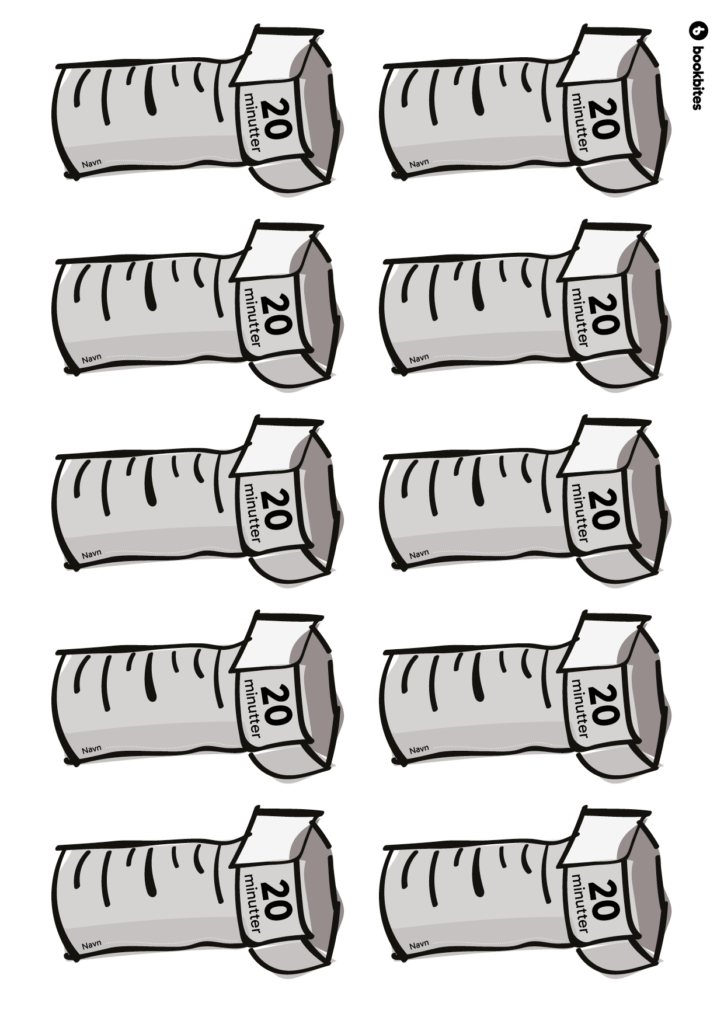 bookbites

20 minutter
Navn

20 minutter
Navn

20 minutter
Navn

20 minutter
Navn

20 minutter
Navn

20 minutter
Navn

20 minutter
Navn

20 minutter
Navn

20 minutter
Navn

20 minutter
Navn